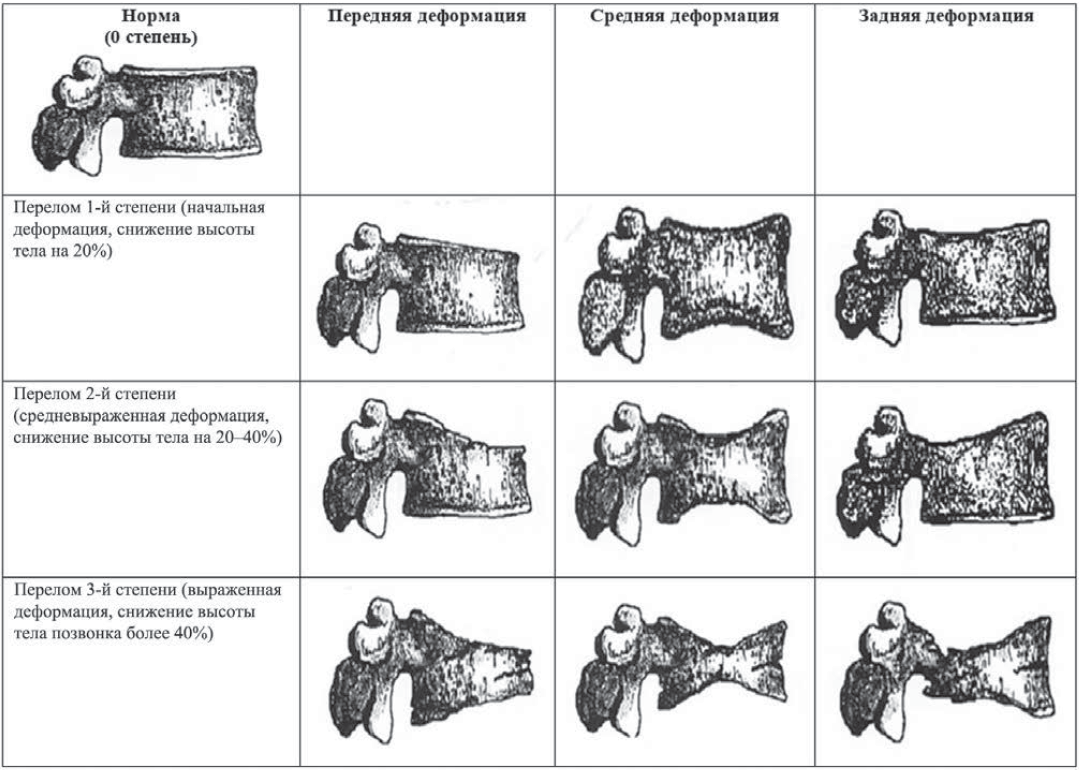 | Норма (0 степень) | Передняя деформация | Средняя деформация | Задняя деформация |
|---|---|---|---|
| Перелом 1-й степени (начальная деформация, снижение высоты тела на 20%) | | | |
| Перелом 2-й степени (средневыраженная деформация, снижение высоты тела на 20–40%) | | | |
| Перелом 3-й степени (выраженная деформация, снижение высоты тела позвонка более 40%) | | | |